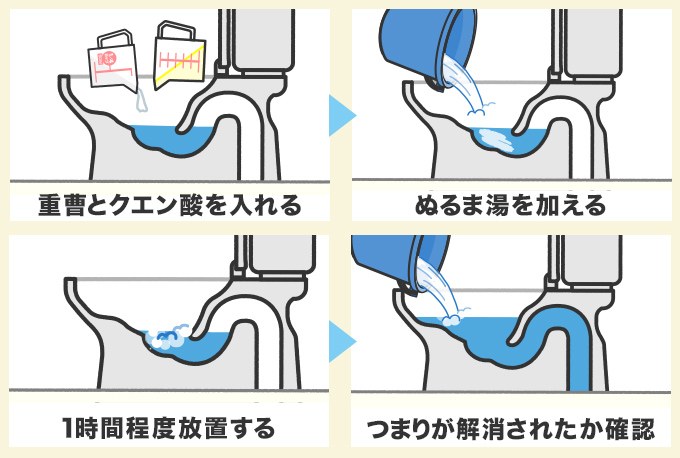 重曹とクエン酸を入れる

ぬるま湯を加える

1時間程度放置する

つまりが解消されたか確認