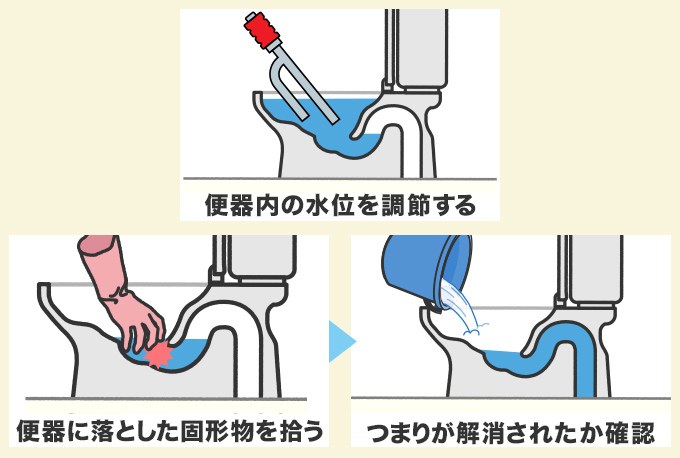 便器内の水位を調節する

便器に落とした固形物を拾う

つまりが解消されたか確認