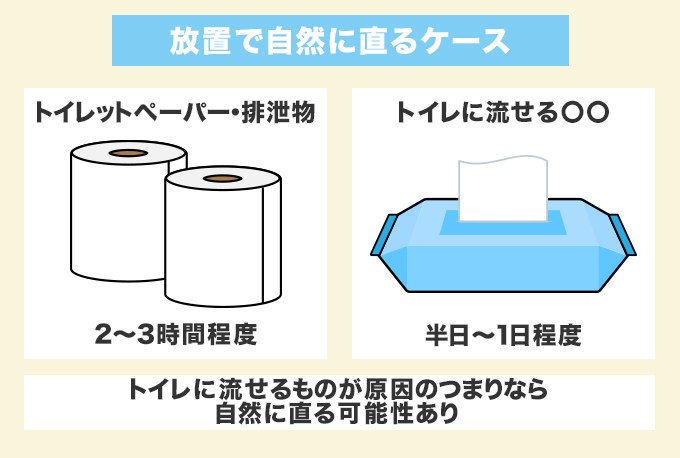 放置で自然に直るケース

トイレットペーパー・排泄物

2〜3時間程度

トイレに流せる〇〇

半日〜1日程度

トイレに流せるものが原因のつまりなら
自然に直る可能性あり