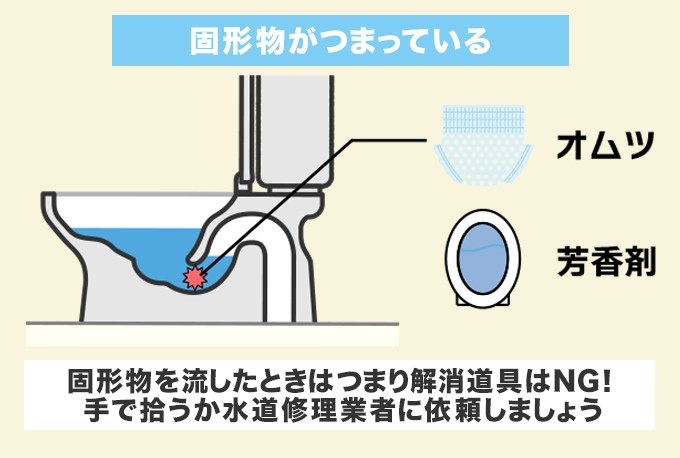 固形物がつまっている

オムツ

芳香剤

固形物を流したときはつまり解消道具はNG!
手で拾うか水道修理業者に依頼しましょう