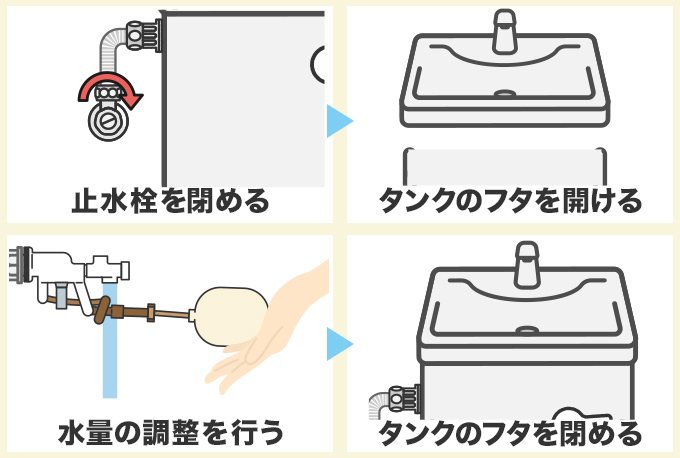 止水栓を閉める

タンクのフタを開ける

水量の調整を行う

タンクのフタを閉める