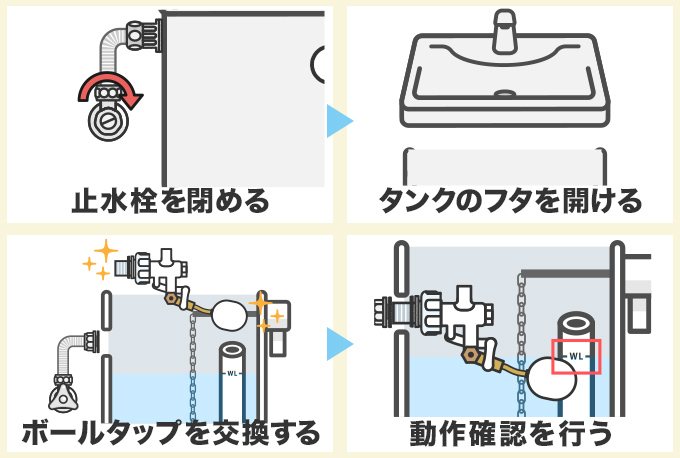 止水栓を閉める

タンクのフタを開ける

WL

ボールタップを交換する

WL

動作確認を行う