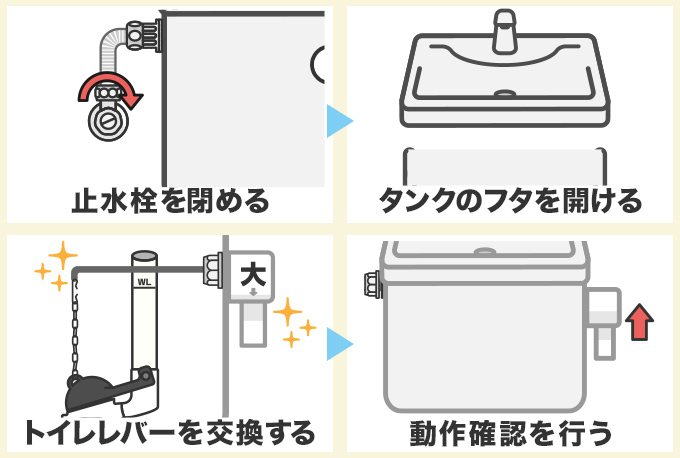 止水栓を閉める

タンクのフタを開ける

WL

大

トイレレバーを交換する

動作確認を行う