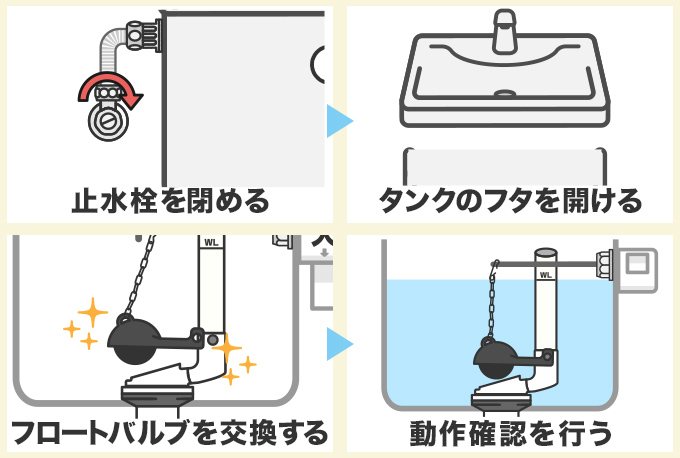 止水栓を閉める

タンクのフタを開ける

WL

フロートバルブを交換する

WL

動作確認を行う