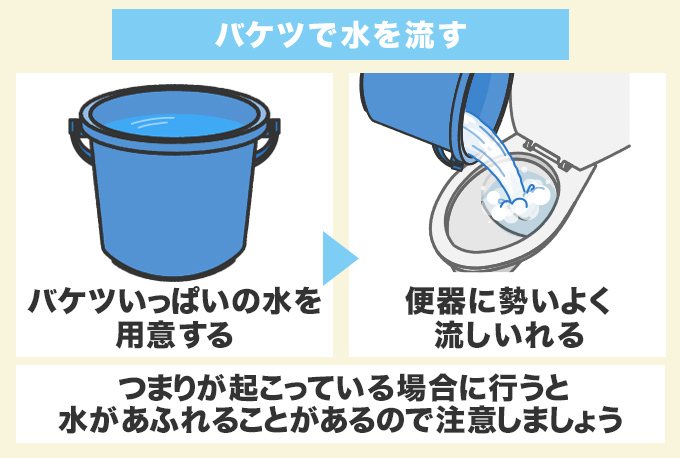 バケツで水を流す

バケツいっぱいの水を用意する

便器に勢いよく流しいれる

つまりが起こっている場合に行うと水があふれることがあるので注意しましょう