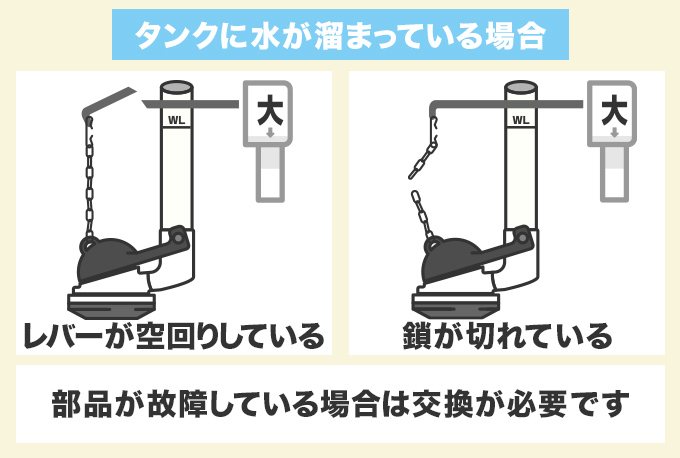 タンクに水が溜まっている場合

WL

大

レバーが空回りしている

WL

大

鎖が切れている

部品が故障している場合は交換が必要です