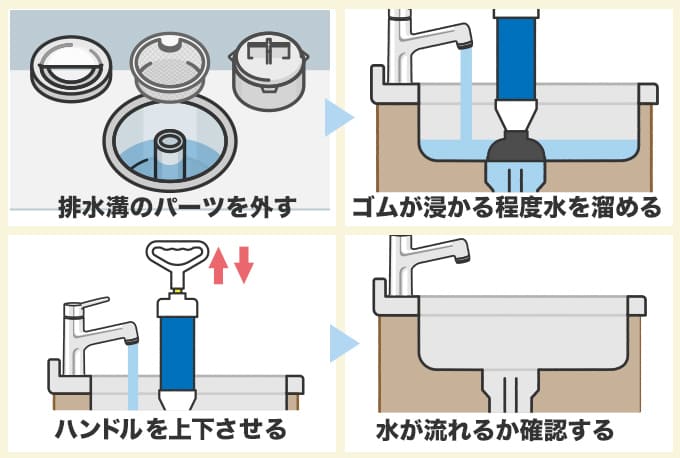 排水溝のパーツを外す

ゴムが浸かる程度水を溜める

ハンドルを上下させる

水が流れるか確認する