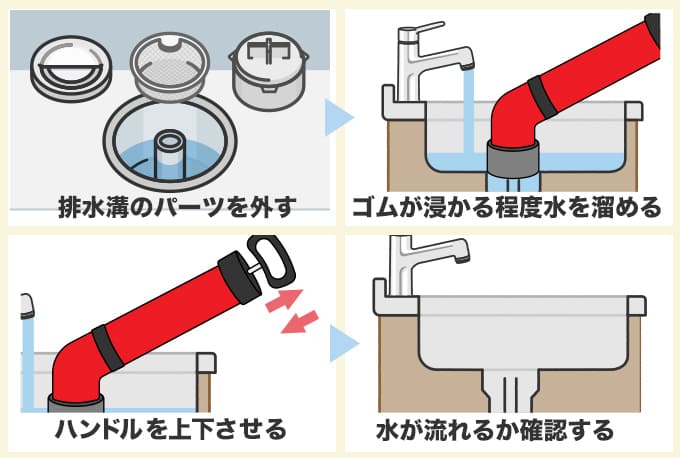 排水溝のパーツを外す

ゴムが浸かる程度水を溜める

ハンドルを上下させる

水が流れるか確認する