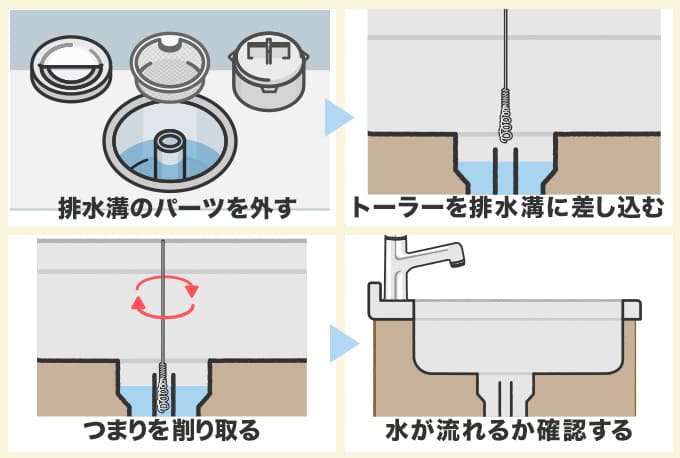 排水溝のパーツを外す

トーラーを排水溝に差し込む

つまりを削り取る

水が流れるか確認する