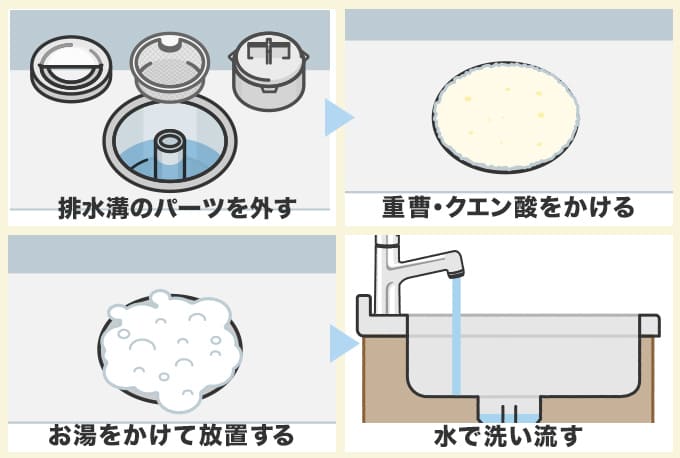 排水溝のパーツを外す

重曹・クエン酸をかける

お湯をかけて放置する

水で洗い流す