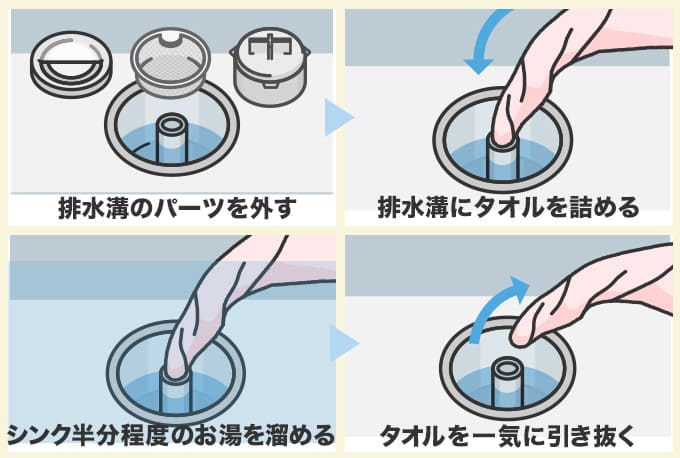 排水溝のパーツを外す

排水溝にタオルを詰める

シンク半分程度のお湯を溜める

タオルを一気に引き抜く