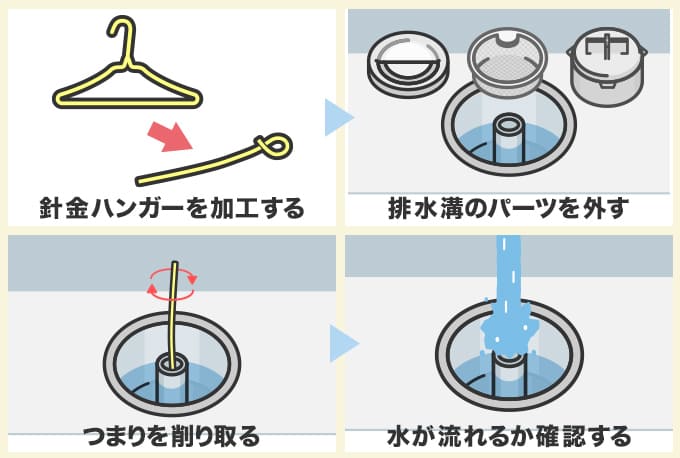 針金ハンガーを加工する

排水溝のパーツを外す

つまりを削り取る

水が流れるか確認する