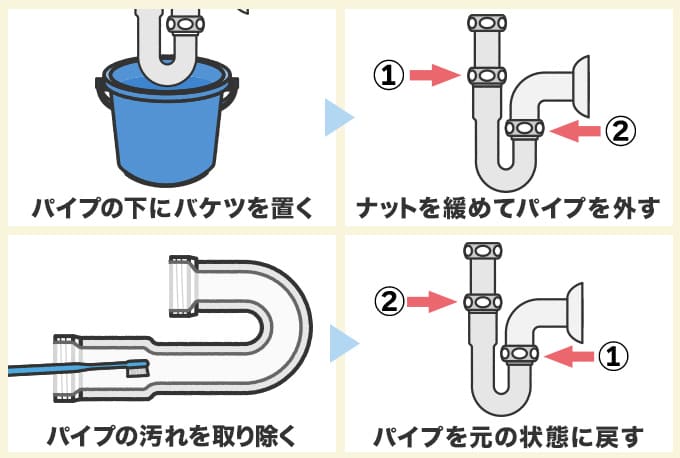 パイプの下にバケツを置く

①
②
ナットを緩めてパイプを外す

パイプの汚れを取り除く

②
①
パイプを元の状態に戻す