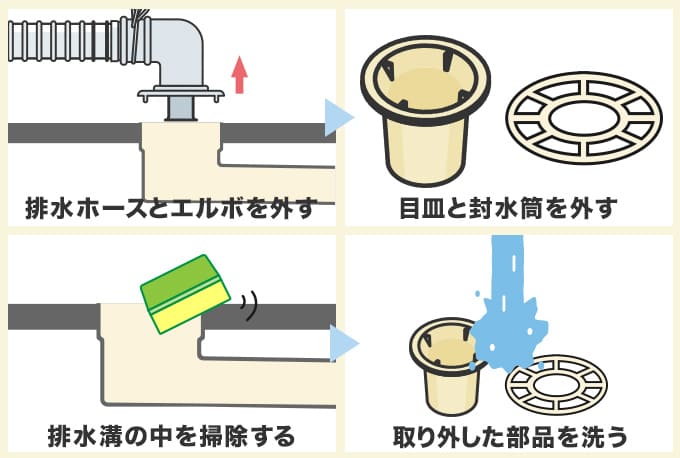 排水ホースとエルボを外す

目皿と封水筒を外す

排水溝の中を掃除する

取り外した部品を洗う