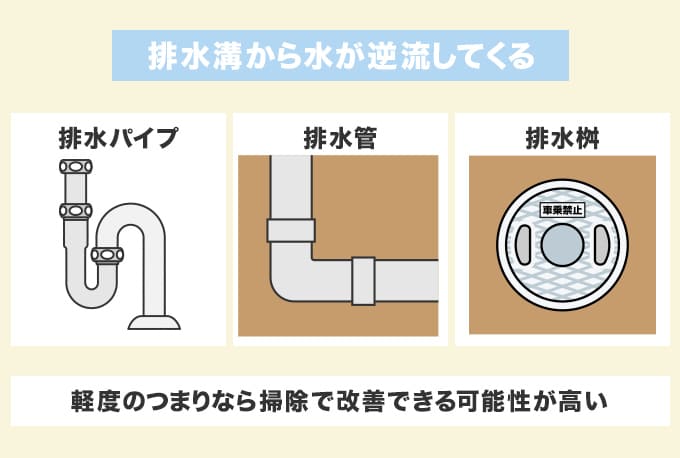 排水溝から水が逆流してくる

排水パイプ

排水管

排水桝

車乗禁止

軽度のつまりなら掃除で改善できる可能性が高い