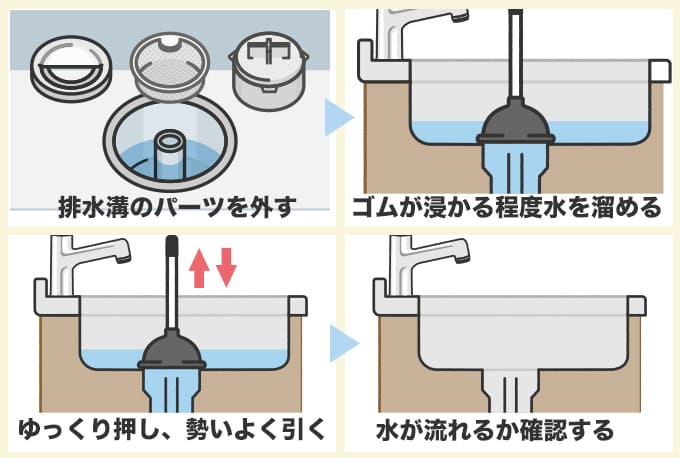 排水溝のパーツを外す

ゴムが浸かる程度水を溜める

ゆっくり押し、勢いよく引く

水が流れるか確認する